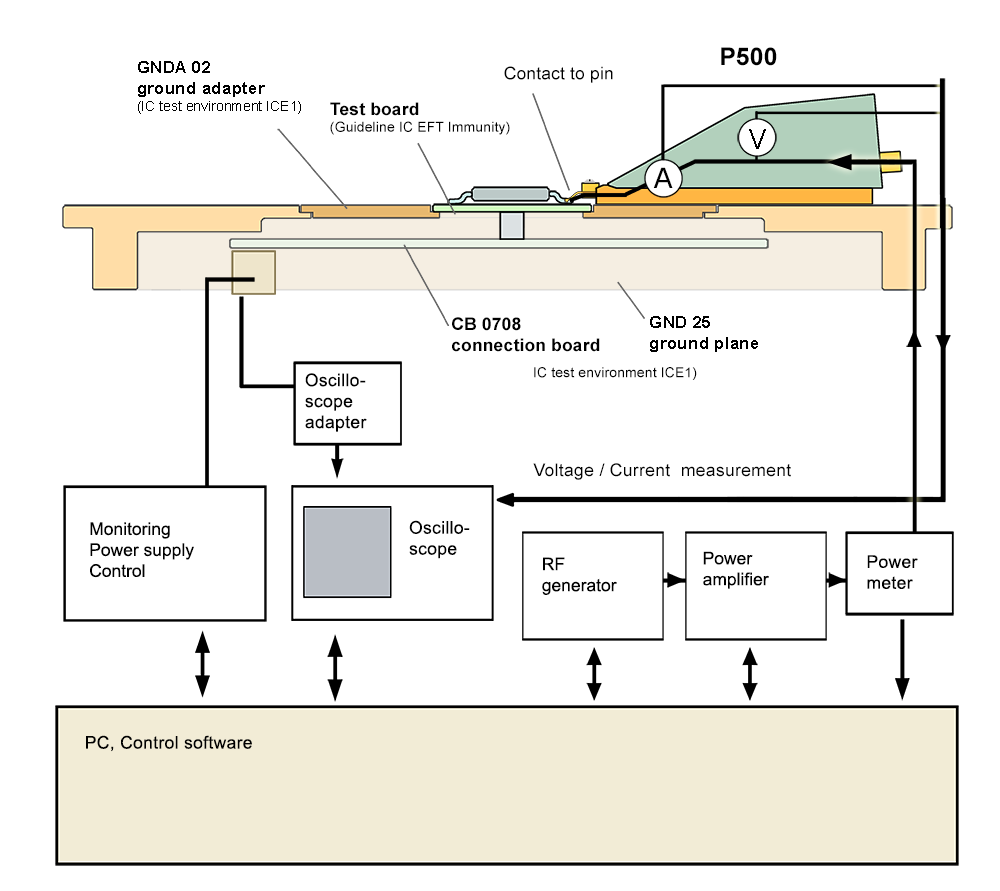 GNDA 02
ground adapter
(IC test environment ICE1)

Test board
(Guideline IC EFT Immunity)

Contact to pin

P500

V

A

CB 0708
connection board

GND 25
ground plane

IC test environment ICE1)

Oscilloscope adapter

Voltage / Current measurement

Monitoring Power supply Control

Oscilloscope

RF generator

Power amplifier

Power meter

PC, Control software